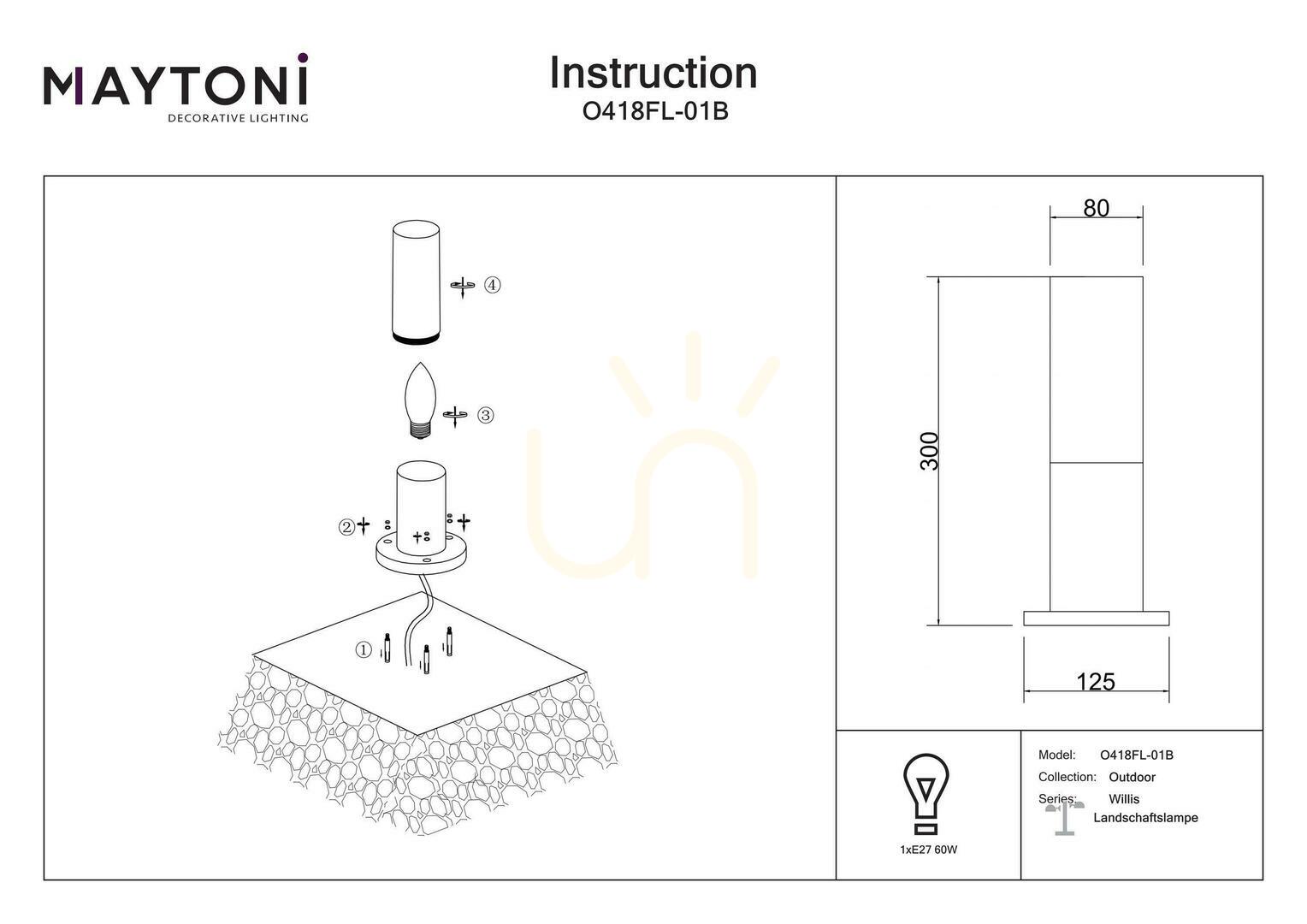 MAYTONI
DECORATIVE LIGHTING

Instruction
O418FL-01B

④

③

②

①

80

300

125

1xE27 60W

Model: O418FL-01B
Collection: Outdoor
Series: Willis
Landschaftslampe