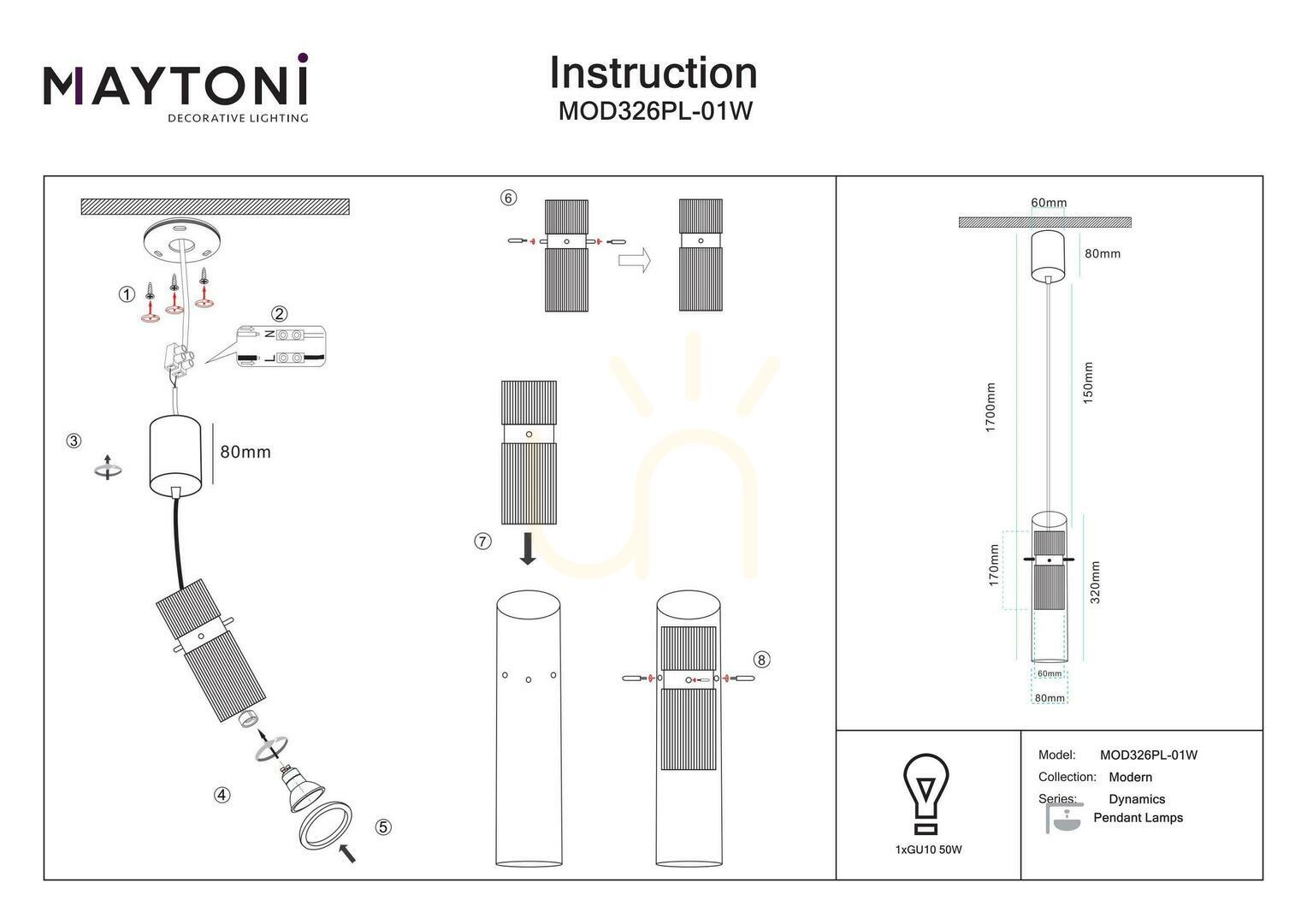 MAYTONI
DECORATIVE LIGHTING

Instruction
MOD326PL-01W

①
②
N
L
③
80mm
④
⑤
⑥
⑦
⑧

60mm
80mm
1700mm
150mm
170mm
320mm
60mm
80mm

1xGU10 50W

Model: MOD326PL-01W
Collection: Modern
Series: Dynamics
Pendant Lamps