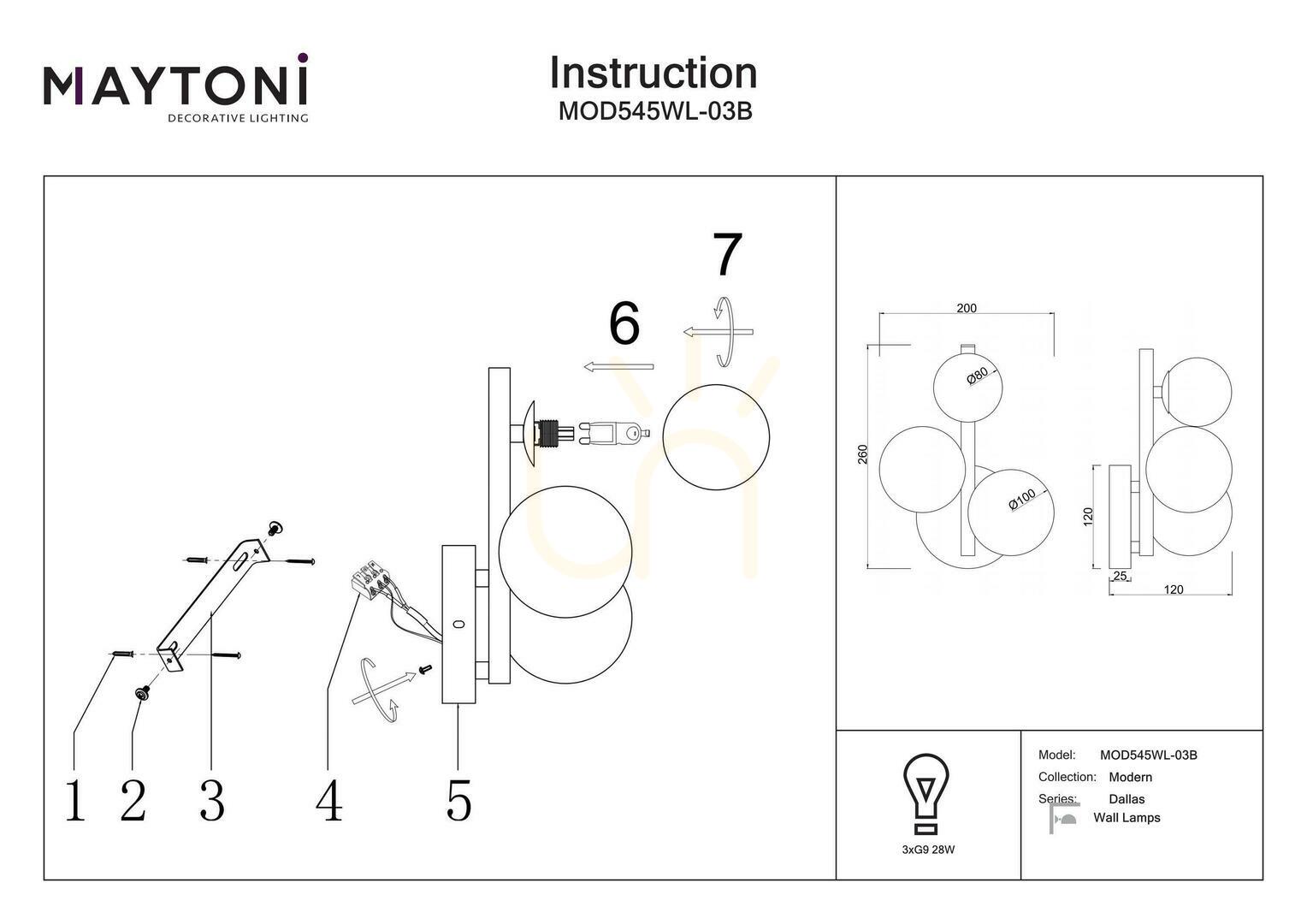 MAYTONI
DECORATIVE LIGHTING

Instruction
MOD545WL-03B

7
6

1 2 3 4 5

200
Ø80
260
Ø100

120
25
120

3xG9 28W

Model: MOD545WL-03B
Collection: Modern
Series: Dallas
Wall Lamps