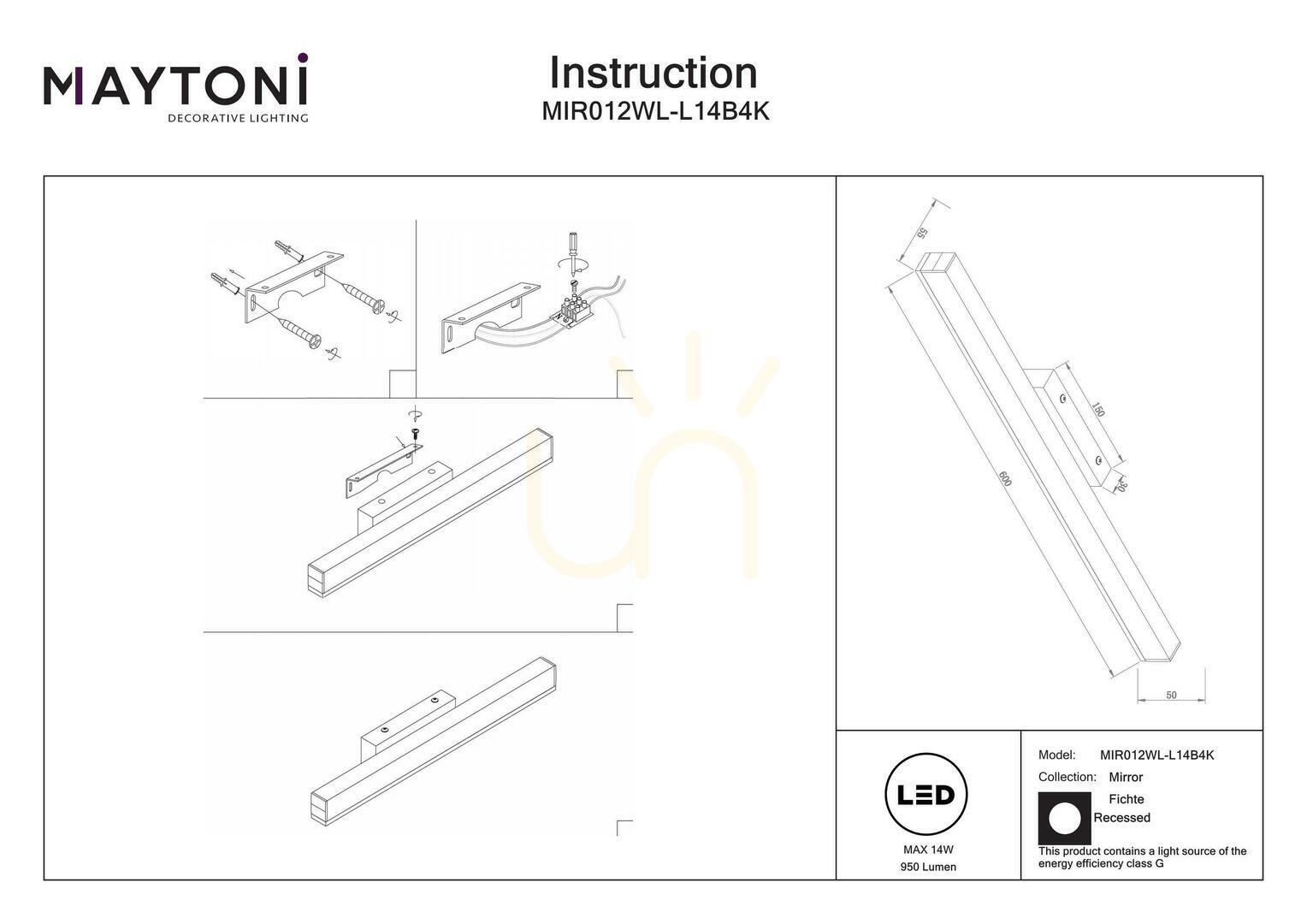 MAYTONI
DECORATIVE LIGHTING

Instruction
MIR012WL-L14B4K

55
150
600
30
50

LED
MAX 14W
950 Lumen

Model: MIR012WL-L14B4K
Collection: Mirror
Fichte
Recessed
This product contains a light source of the energy efficiency class G