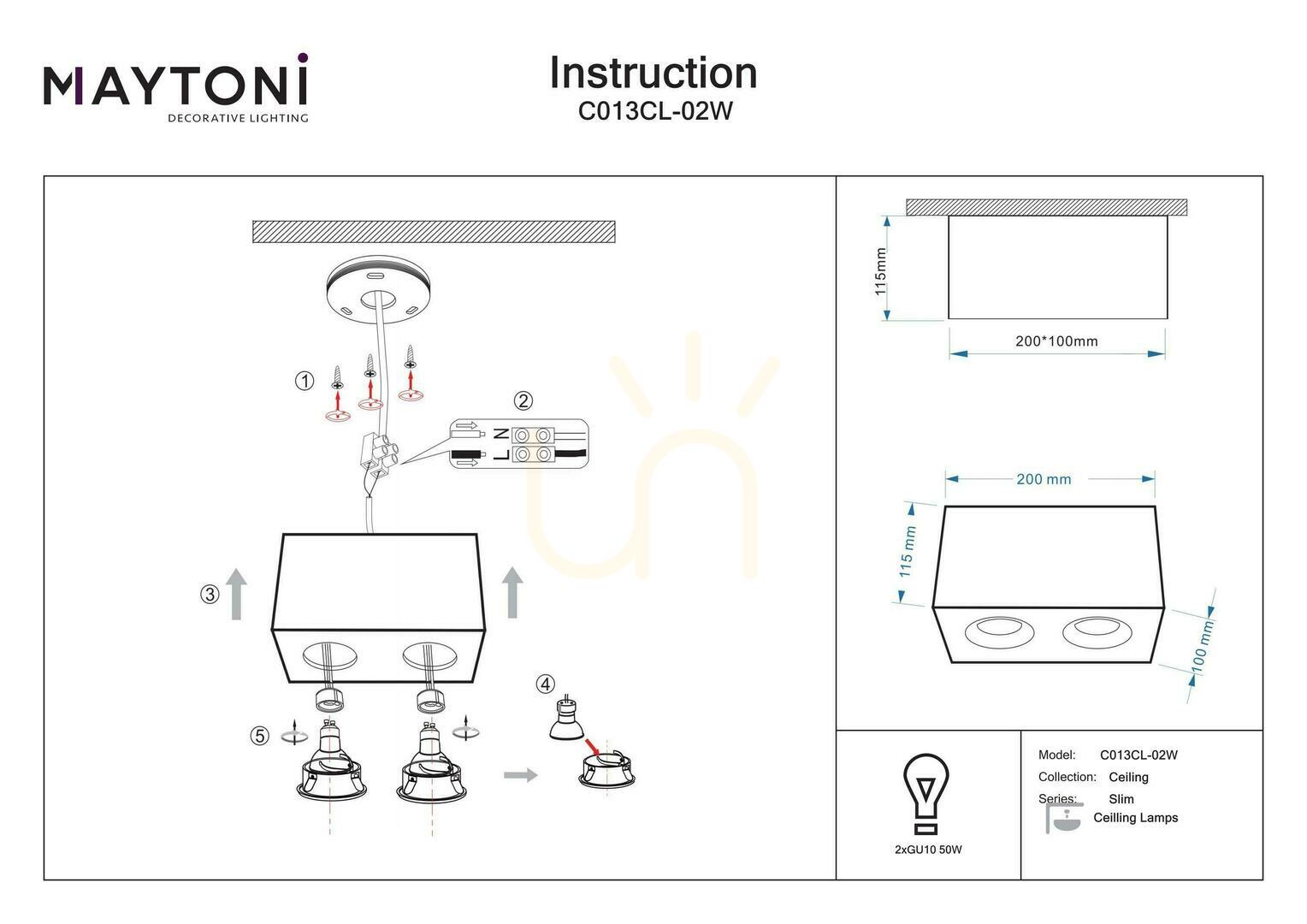 MAYTONI
DECORATIVE LIGHTING

Instruction
C013CL-02W

①
②
N
L
③
④
⑤

115mm
200*100mm

200 mm
115 mm
100 mm

2xGU10 50W

Model: C013CL-02W
Collection: Ceiling
Series: Slim
Ceilling Lamps