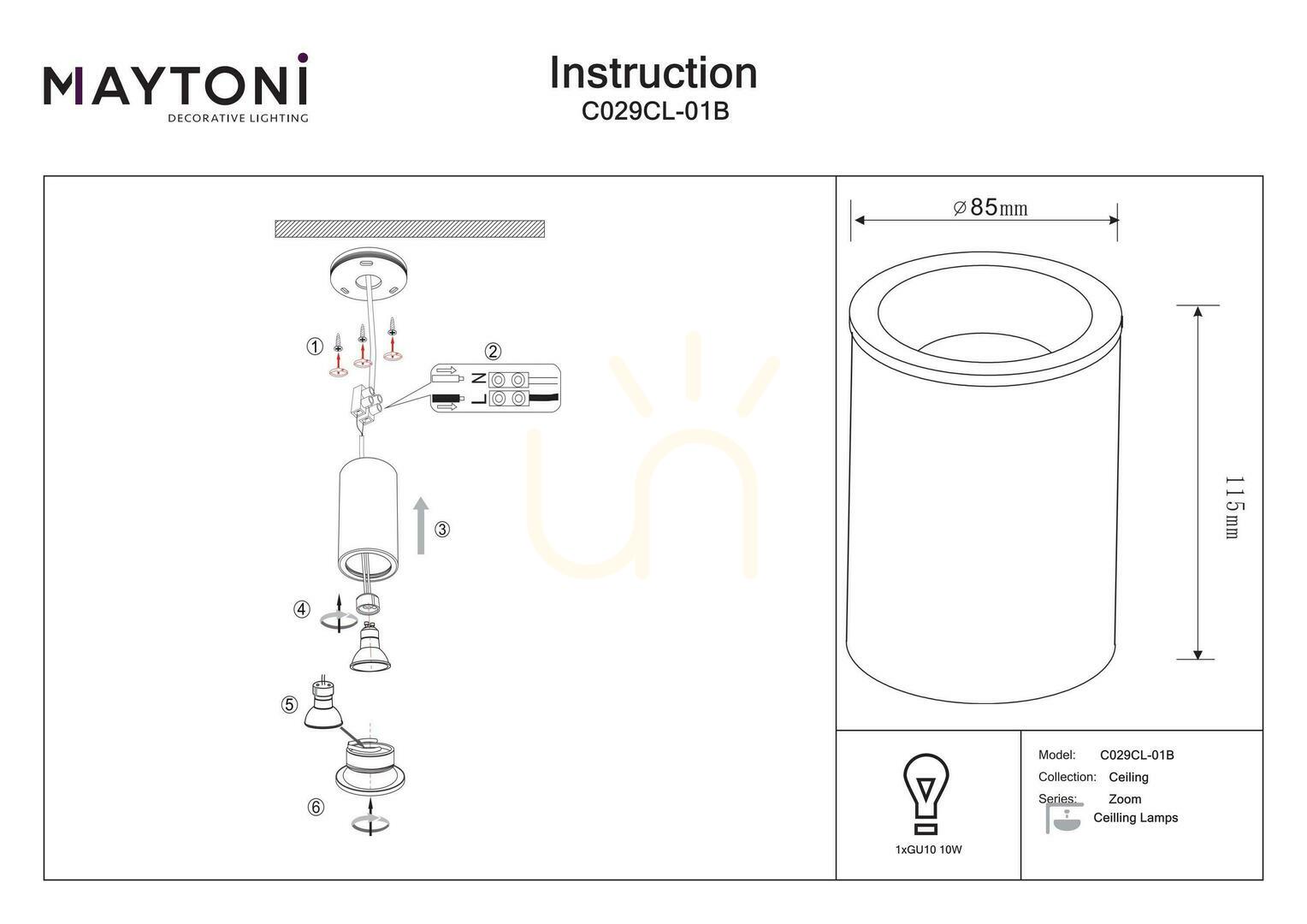 MAYTONI
DECORATIVE LIGHTING

Instruction
C029CL-01B

①
②
N
L
③
④
⑤
⑥

⌀85mm
115mm

1xGU10 10W

Model: C029CL-01B
Collection: Ceiling
Series: Zoom
Ceilling Lamps