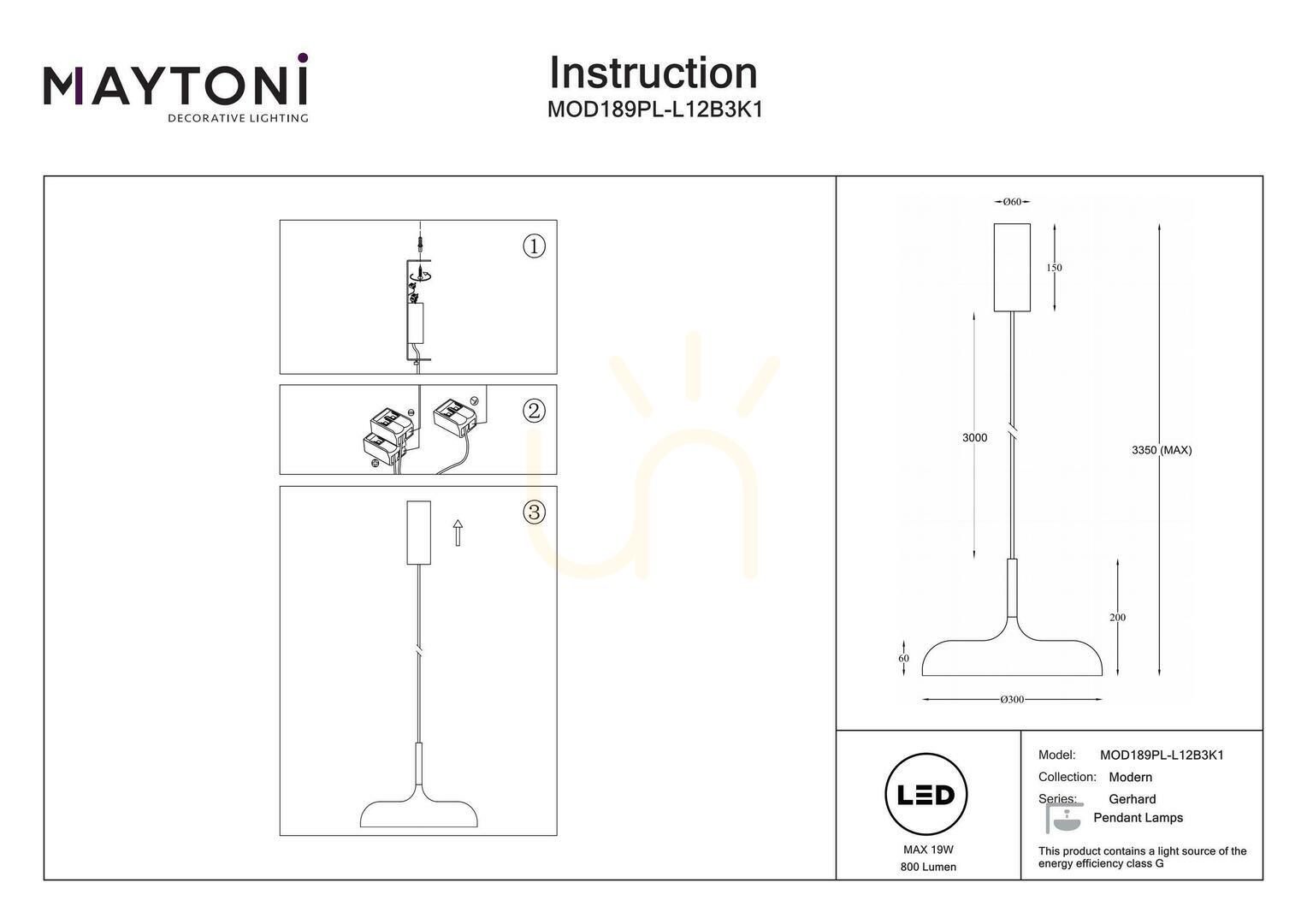 MAYTONI
DECORATIVE LIGHTING

Instruction
MOD189PL-L12B3K1

①

②

③

Ø60

150

3000

3350 (MAX)

200

60

Ø300

LED

MAX 19W
800 Lumen

Model: MOD189PL-L12B3K1
Collection: Modern
Series: Gerhard
Pendant Lamps

This product contains a light source of the energy efficiency class G