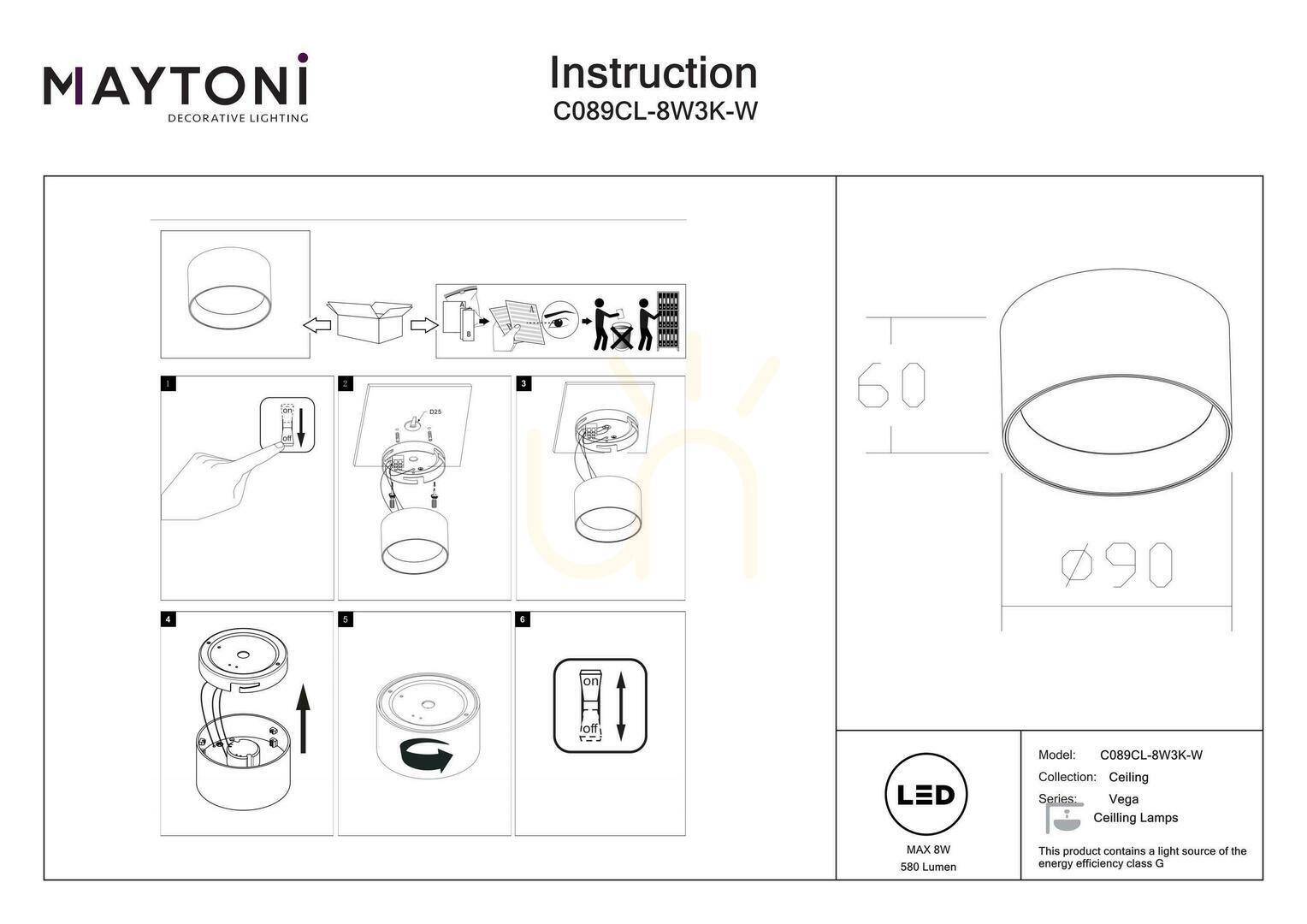 MAYTONI
DECORATIVE LIGHTING

Instruction
C089CL-8W3K-W

A
B
A

1
on
off

2
D25

3

4

5

6
on
off

60

Ø90

LED
MAX 8W
580 Lumen

Model: C089CL-8W3K-W
Collection: Ceiling
Series: Vega
Ceilling Lamps

This product contains a light source of the energy efficiency class G