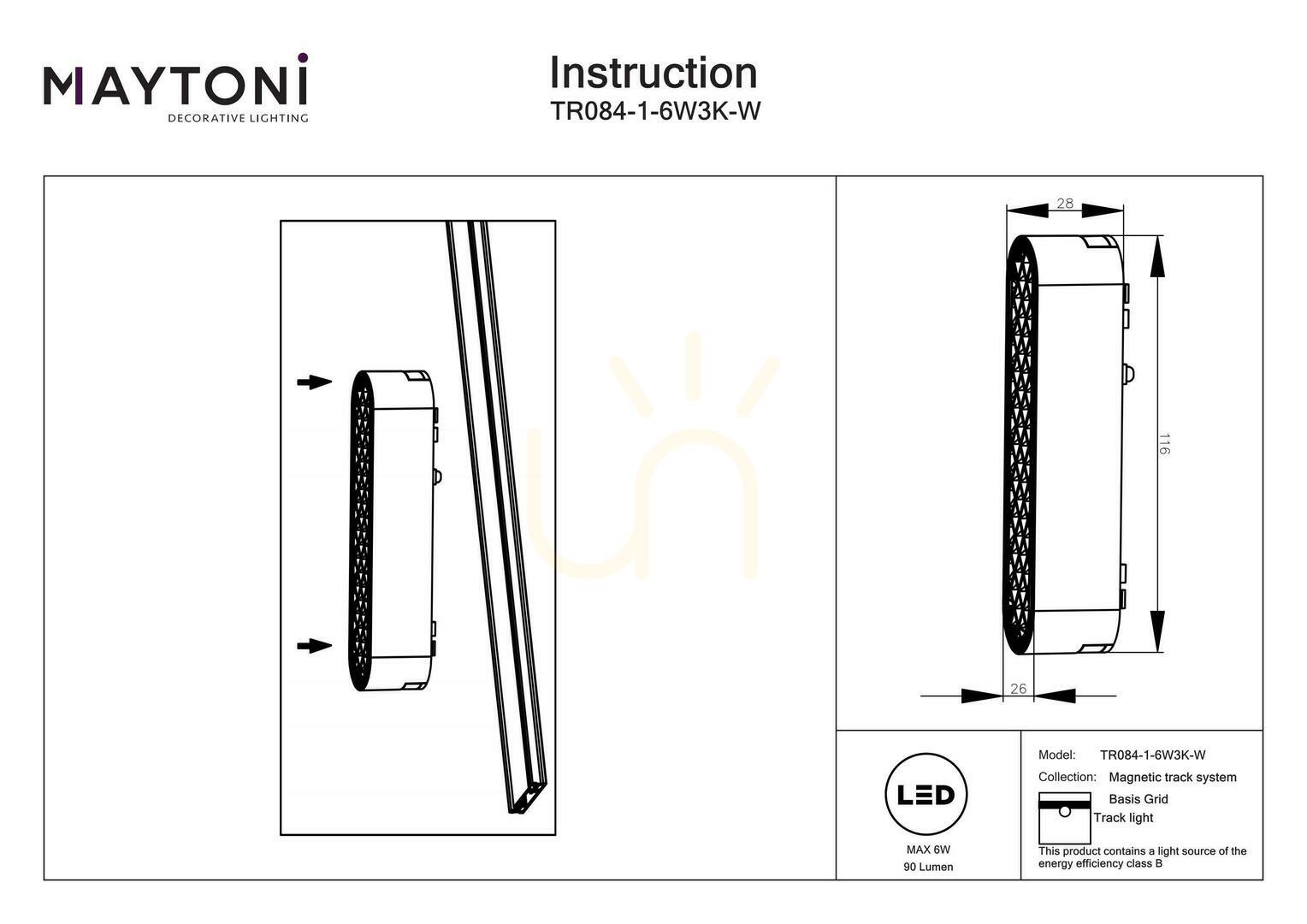 MAYTONI
DECORATIVE LIGHTING

Instruction
TR084-1-6W3K-W

28

116

26

LED

MAX 6W
90 Lumen

Model: TR084-1-6W3K-W
Collection: Magnetic track system
Basis Grid
Track light
This product contains a light source of the energy efficiency class B