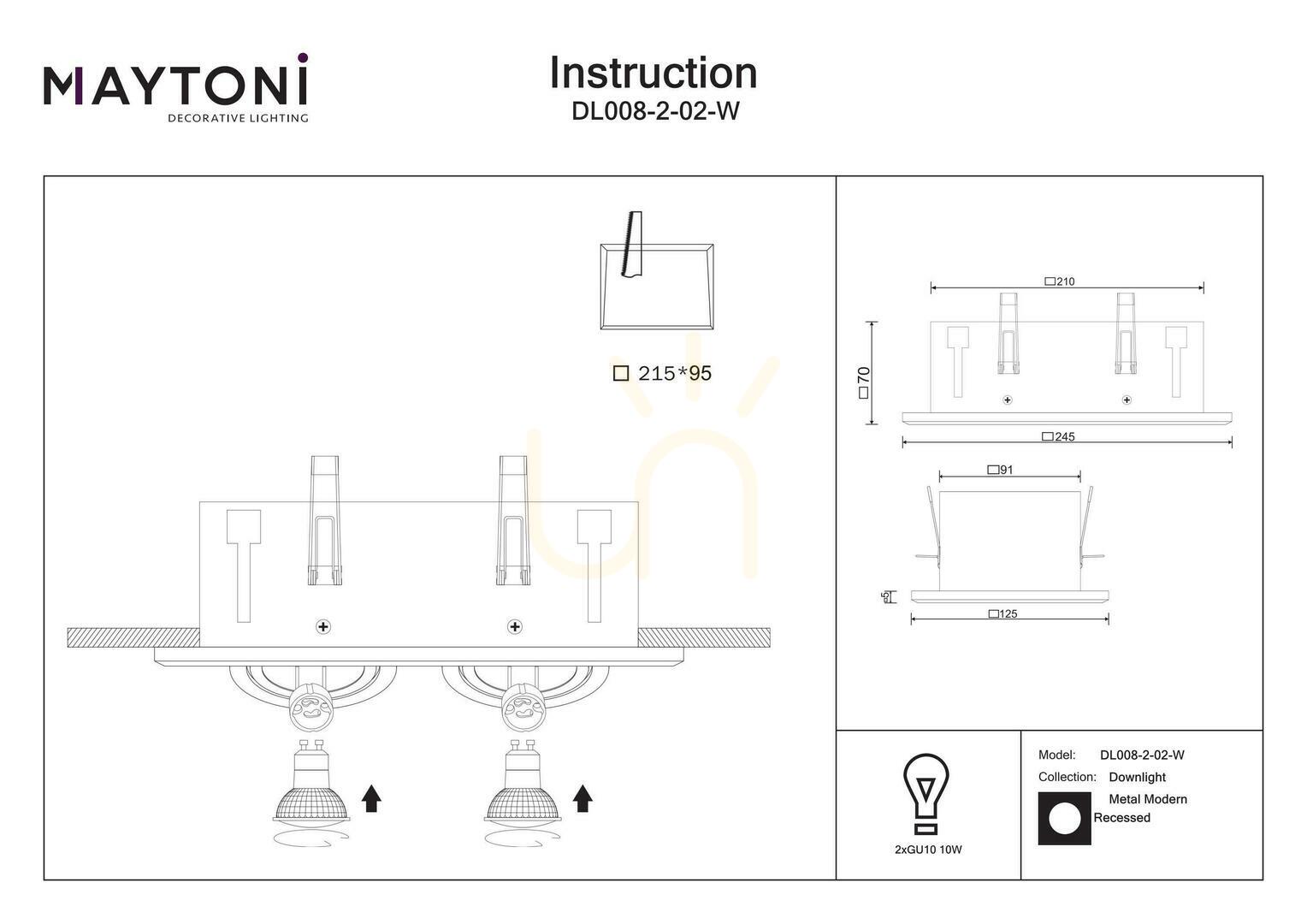 MAYTONI
DECORATIVE LIGHTING

Instruction
DL008-2-02-W

□ 215*95

□210

□70

□245

□91

5

□125

2xGU10 10W

Model: DL008-2-02-W
Collection: Downlight
Metal Modern
Recessed